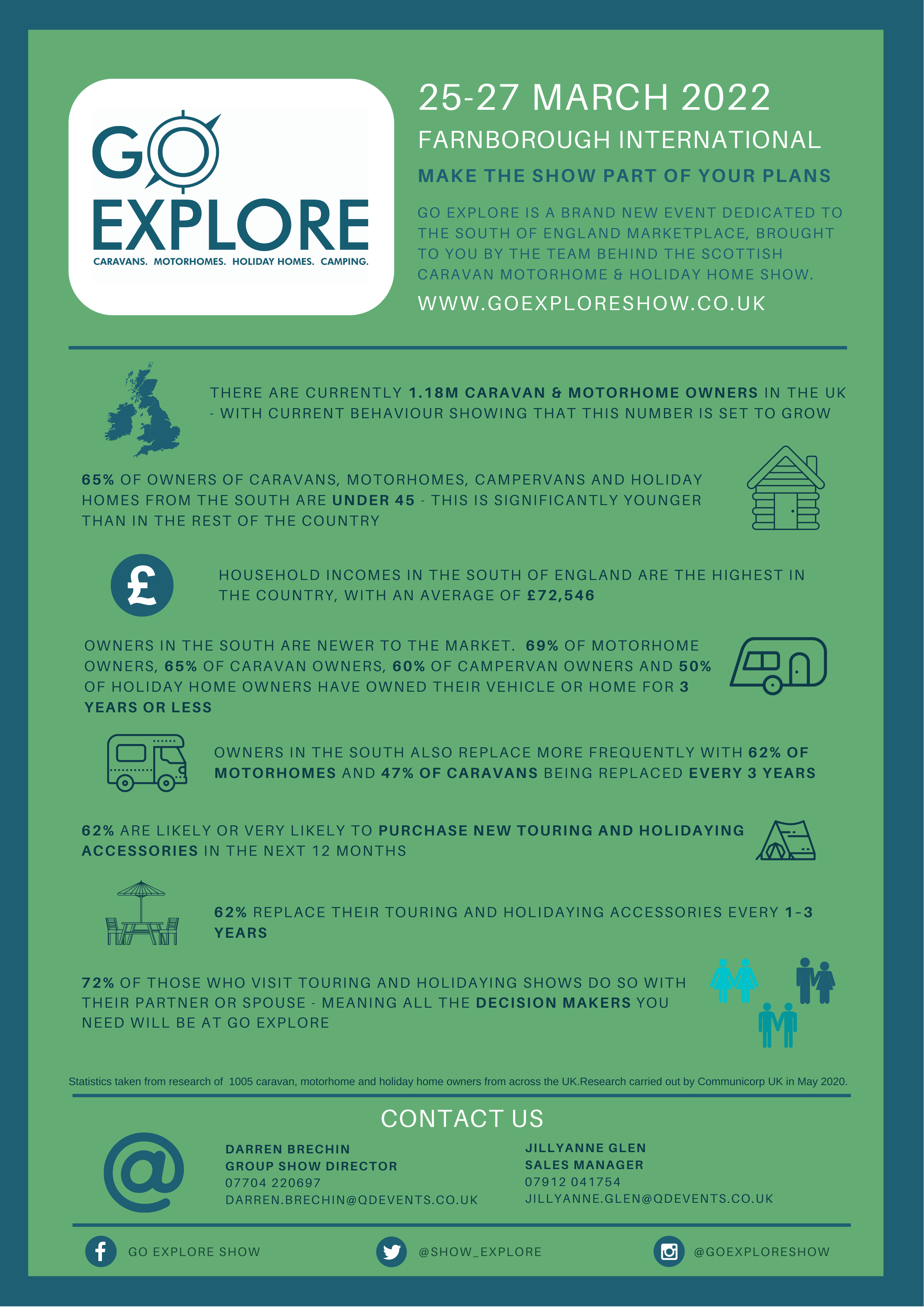 GO EXPLORE
CARAVANS. MOTORHOMES. HOLIDAY HOMES. CAMPING.

25-27 MARCH 2022

FARNBOROUGH INTERNATIONAL

MAKE THE SHOW PART OF YOUR PLANS

GO EXPLORE IS A BRAND NEW EVENT DEDICATED TO THE SOUTH OF ENGLAND MARKETPLACE, BROUGHT TO YOU BY THE TEAM BEHIND THE SCOTTISH CARAVAN MOTORHOME & HOLIDAY HOME SHOW.

WWW.GOEXPLORESHOW.CO.UK

THERE ARE CURRENTLY 1.18M CARAVAN & MOTORHOME OWNERS IN THE UK - WITH CURRENT BEHAVIOUR SHOWING THAT THIS NUMBER IS SET TO GROW

65% OF OWNERS OF CARAVANS, MOTORHOMES, CAMPERVANS AND HOLIDAY HOMES FROM THE SOUTH ARE UNDER 45 - THIS IS SIGNIFICANTLY YOUNGER THAN IN THE REST OF THE COUNTRY

£

HOUSEHOLD INCOMES IN THE SOUTH OF ENGLAND ARE THE HIGHEST IN THE COUNTRY, WITH AN AVERAGE OF £72,546

OWNERS IN THE SOUTH ARE NEWER TO THE MARKET. 69% OF MOTORHOME OWNERS, 65% OF CARAVAN OWNERS, 60% OF CAMPERVAN OWNERS AND 50% OF HOLIDAY HOME OWNERS HAVE OWNED THEIR VEHICLE OR HOME FOR 3 YEARS OR LESS

OWNERS IN THE SOUTH ALSO REPLACE MORE FREQUENTLY WITH 62% OF MOTORHOMES AND 47% OF CARAVANS BEING REPLACED EVERY 3 YEARS

62% ARE LIKELY OR VERY LIKELY TO PURCHASE NEW TOURING AND HOLIDAYING ACCESSORIES IN THE NEXT 12 MONTHS

62% REPLACE THEIR TOURING AND HOLIDAYING ACCESSORIES EVERY 1-3 YEARS

72% OF THOSE WHO VISIT TOURING AND HOLIDAYING SHOWS DO SO WITH THEIR PARTNER OR SPOUSE - MEANING ALL THE DECISION MAKERS YOU NEED WILL BE AT GO EXPLORE

Statistics taken from research of 1005 caravan, motorhome and holiday home owners from across the UK.Research carried out by Communicorp UK in May 2020.

CONTACT US

@

DARREN BRECHIN
GROUP SHOW DIRECTOR
07704 220697
DARREN.BRECHIN@QDEVENTS.CO.UK

JILLYANNE GLEN
SALES MANAGER
07912 041754
JILLYANNE.GLEN@QDEVENTS.CO.UK

GO EXPLORE SHOW

@SHOW_EXPLORE

@GOEXPLORESHOW